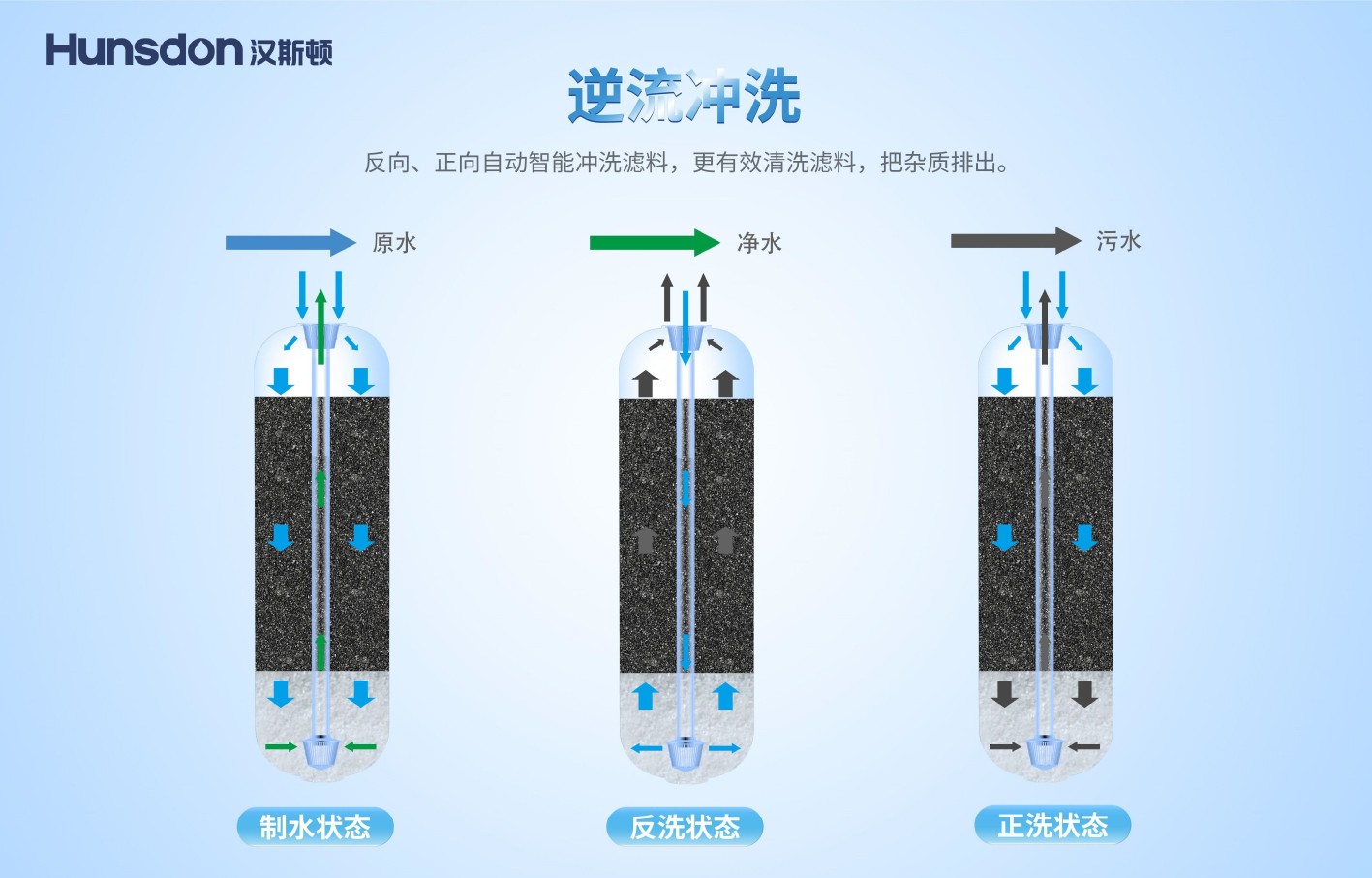 Hunsdon 汉斯顿

逆流冲洗

反向、正向自动智能冲洗滤料，更有效清洗滤料，把杂质排出。

原水

净水

污水

制水状态

反洗状态

正洗状态